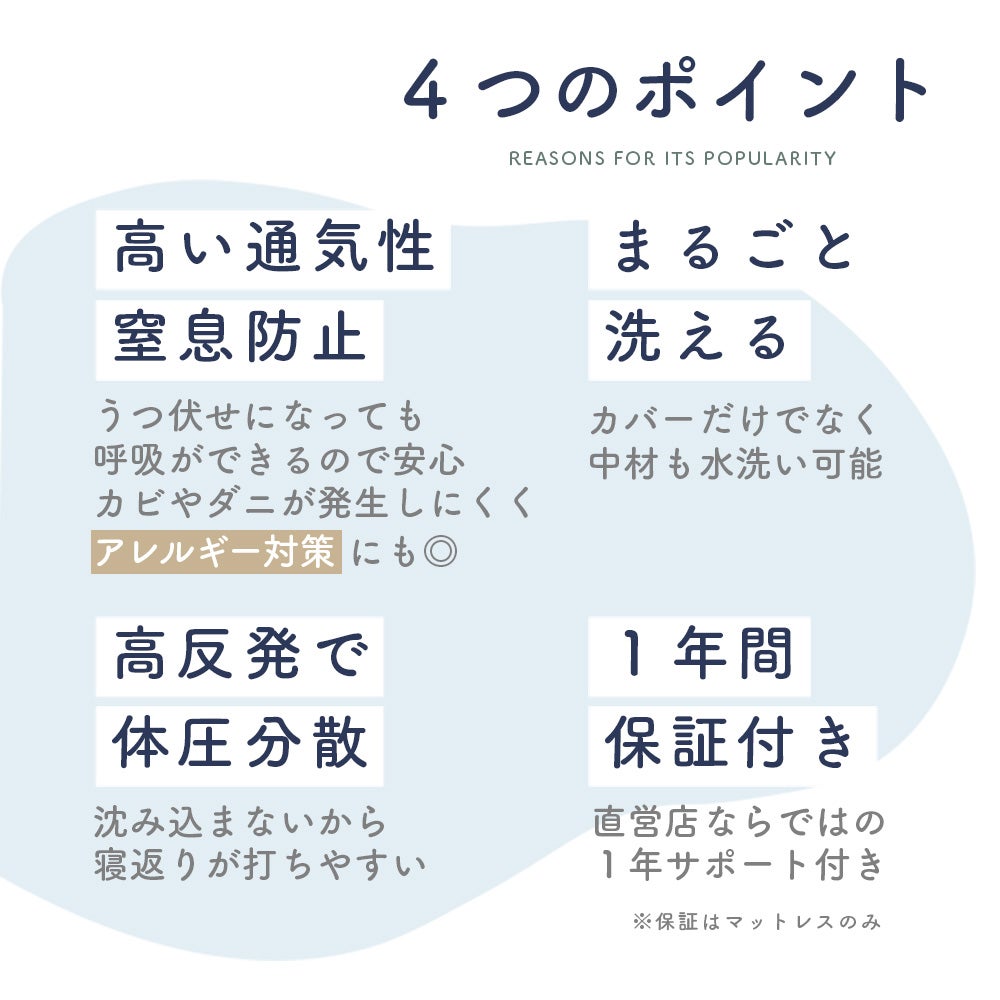 4つのポイント

REASONS FOR ITS POPULARITY

高い通気性
窒息防止

うつ伏せになっても
呼吸ができるので安心
カビやダニが発生しにくく
アレルギー対策にも◎

まるごと
洗える

カバーだけでなく
中材も水洗い可能

高反発で
体圧分散

沈み込まないから
寝返りが打ちやすい

1年間
保証付き

直営店ならではの
1年サポート付き

※保証はマットレスのみ