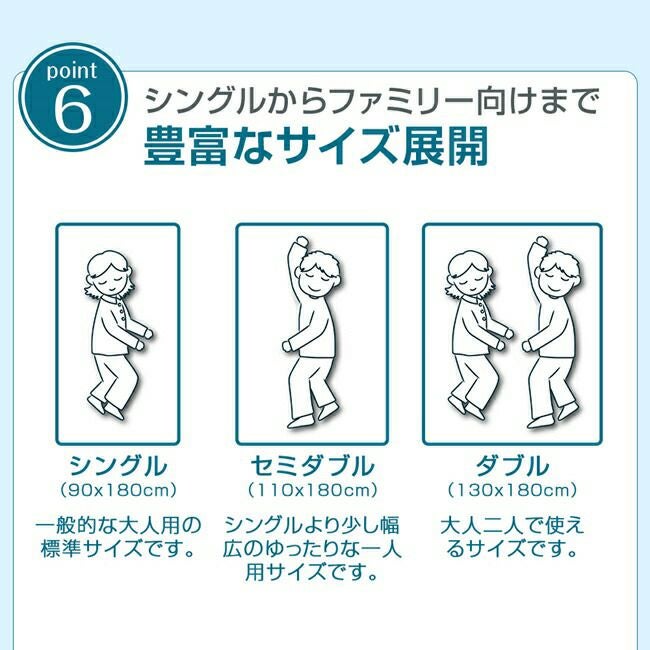 point
6

シングルからファミリー向けまで
豊富なサイズ展開

シングル
(90x180cm)
一般的な大人用の標準サイズです。

セミダブル
(110x180cm)
シングルより少し幅広のゆったりな一人用サイズです。

ダブル
(130x180cm)
大人二人で使えるサイズです。