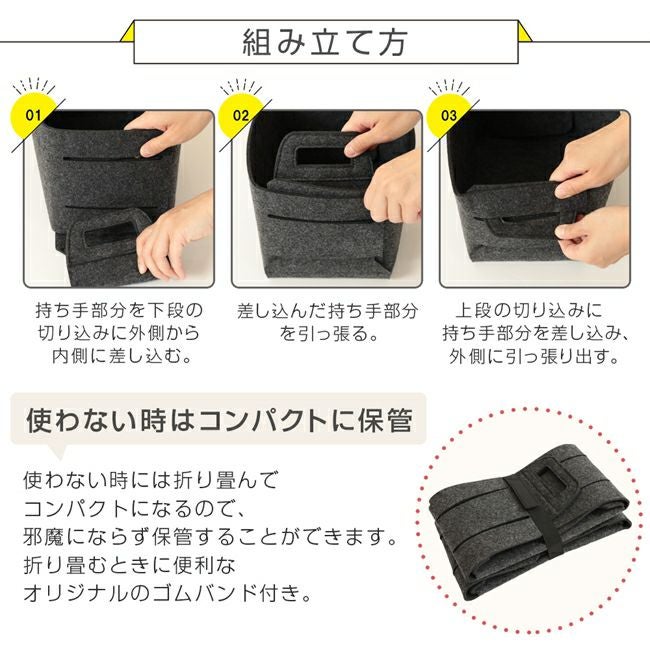 組み立て方

01

持ち手部分を下段の切り込みに外側から内側に差し込む。

02

差し込んだ持ち手部分を引っ張る。

03

上段の切り込みに持ち手部分を差し込み、外側に引っ張り出す。

使わない時はコンパクトに保管

使わない時には折り畳んでコンパクトになるので、邪魔にならず保管することができます。折り畳むときに便利なオリジナルのゴムバンド付き。